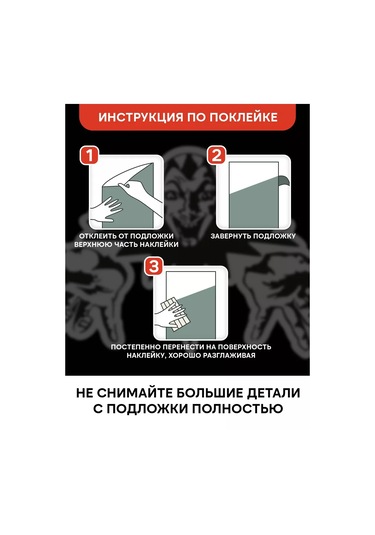 ИНСТРУКЦИЯ ПО ПОКЛЕЙКЕ

1

ОТКЛЕИТЬ ОТ ПОДЛОЖКИ ВЕРХНЮЮ ЧАСТЬ НАКЛЕЙКИ

2

ЗАВЕРНУТЬ ПОДЛОЖКУ

3

ПОСТЕПЕННО ПЕРЕНЕСТИ НА ПОВЕРХНОСТЬ НАКЛЕЙКУ, ХОРОШО РАЗГЛАЖИВАЯ

НЕ СНИМАЙТЕ БОЛЬШИЕ ДЕТАЛИ С ПОДЛОЖКИ ПОЛНОСТЬЮ