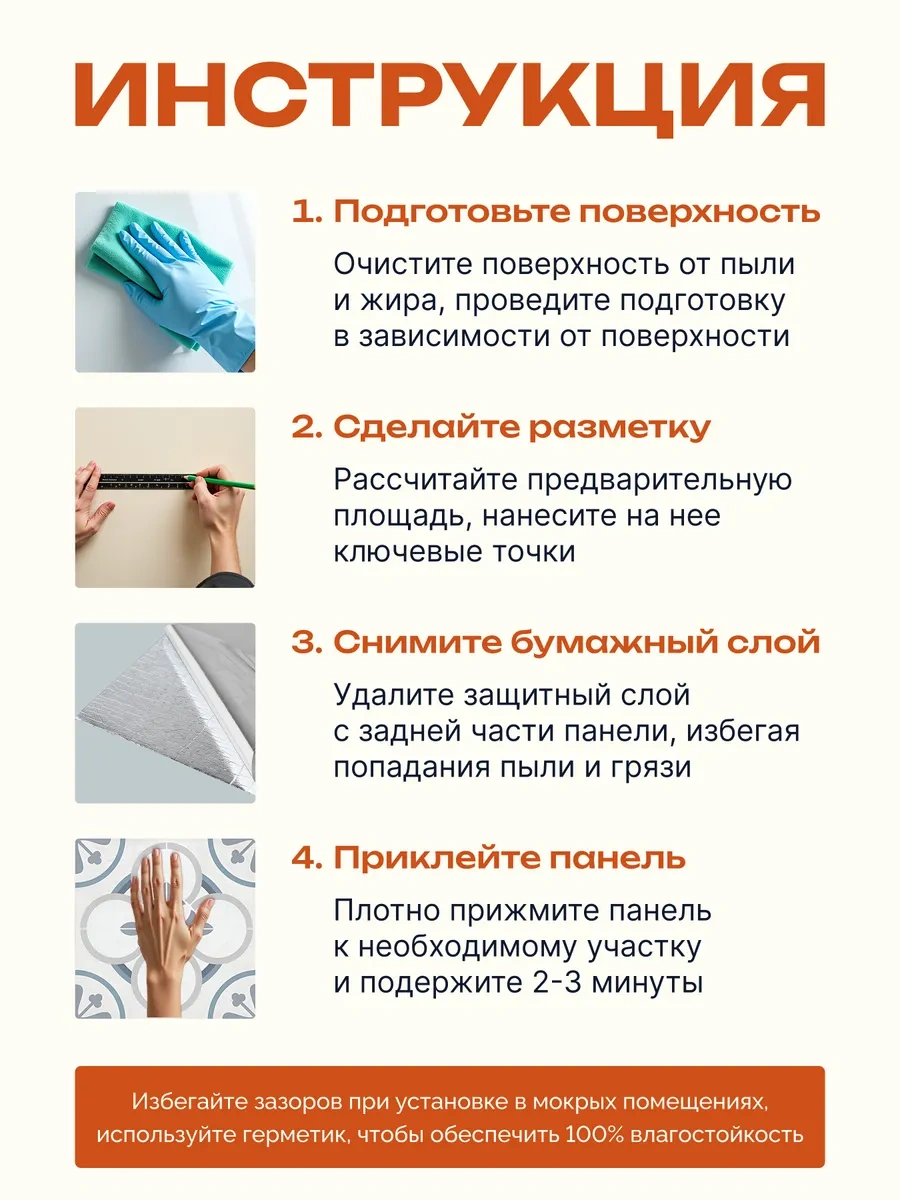 ИНСТРУКЦИЯ

1. Подготовьте поверхность

Очистите поверхность от пыли и жира, проведите подготовку в зависимости от поверхности

2. Сделайте разметку

Рассчитайте предварительную площадь, нанесите на нее ключевые точки

3. Снимите бумажный слой

Удалите защитный слой с задней части панели, избегая попадания пыли и грязи

4. Приклейте панель

Плотно прижмите панель к необходимому участку и подержите 2-3 минуты

Избегайте зазоров при установке в мокрых помещениях, используйте герметик, чтобы обеспечить 100% влагостойкость