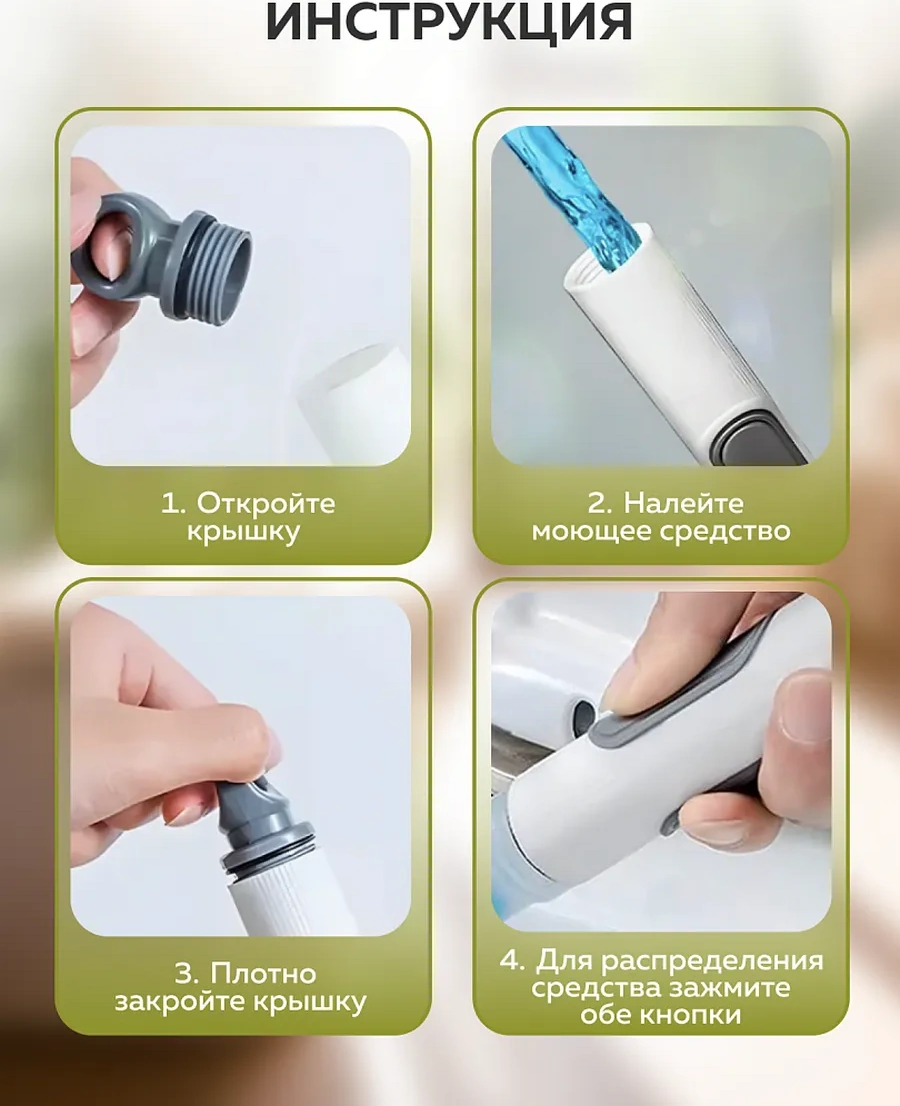 ИНСТРУКЦИЯ

1. Откройте крышку

2. Налейте моющее средство

3. Плотно закройте крышку

4. Для распределения средства зажмите обе кнопки