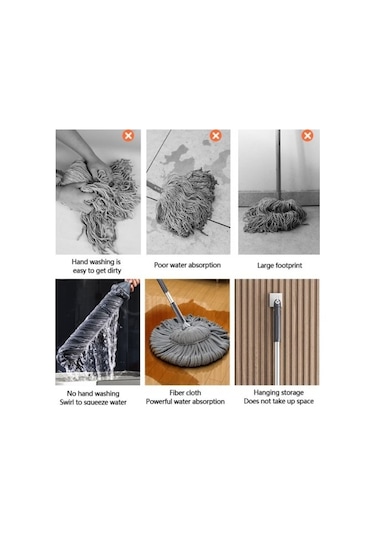 Hand washing is easy to get dirty

Poor water absorption

Large footprint

No hand washing
Swirl to squeeze water

Fiber cloth
Powerful water absorption

Hanging storage
Does not take up space