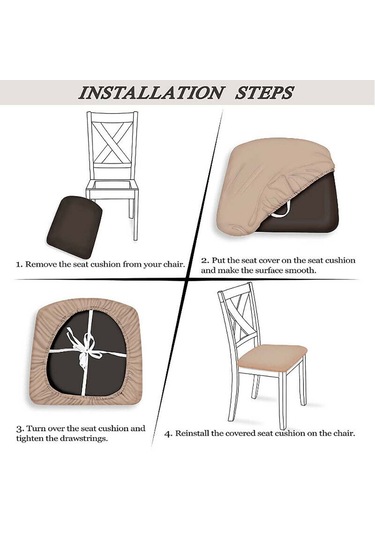 INSTALLATION STEPS

1. Remove the seat cushion from your chair.

2. Put the seat cover on the seat cushion and make the surface smooth.

3. Turn over the seat cushion and tighten the drawstrings.

4. Reinstall the covered seat cushion on the chair.