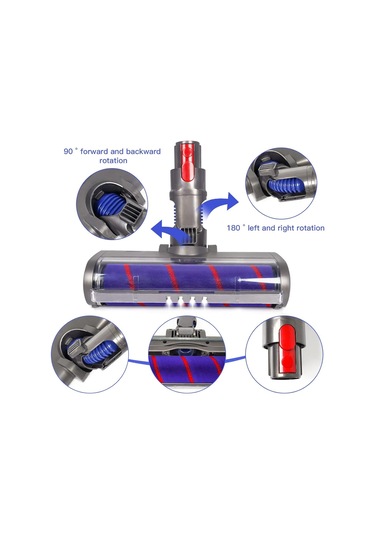 90 ° forward and backward rotation

180 ° left and right rotation