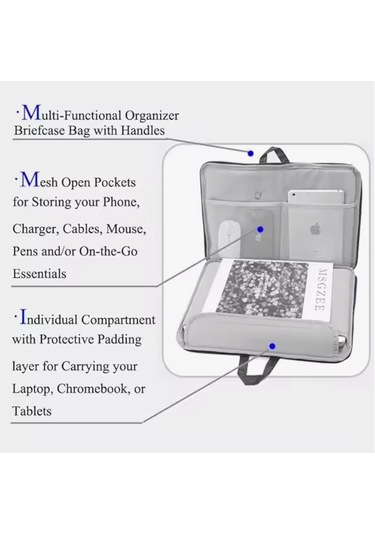 ·Multi-Functional Organizer Briefcase Bag with Handles

·Mesh Open Pockets for Storing your Phone, Charger, Cables, Mouse, Pens and/or On-the-Go Essentials

·Individual Compartment with Protective Padding layer for Carrying your Laptop, Chromebook, or Tablets

MSGZEE