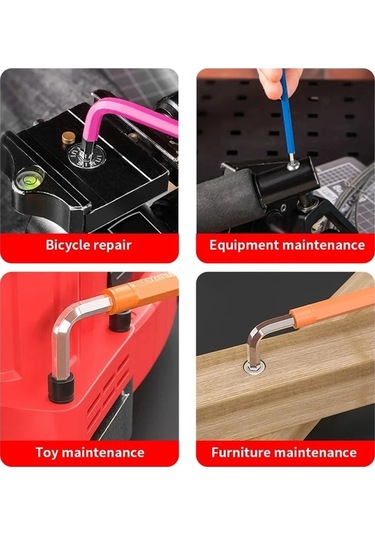 Bicycle repair

Equipment maintenance

Toy maintenance

Furniture maintenance