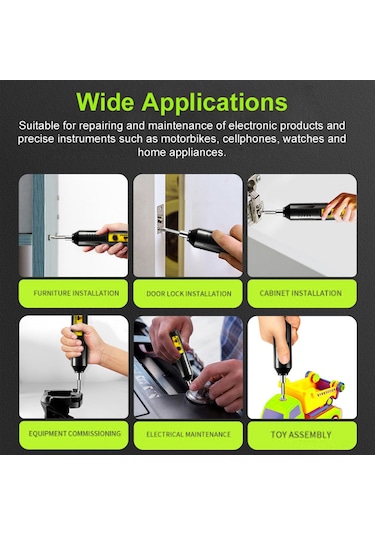 Wide Applications

Suitable for repairing and maintenance of electronic products and precise instruments such as motorbikes, cellphones, watches and home appliances.

FURNITURE INSTALLATION

DOOR LOCK INSTALLATION

CABINET INSTALLATION

EQUIPMENT COMMISSIONING

ELECTRICAL MAINTENANCE

TOY ASSEMBLY