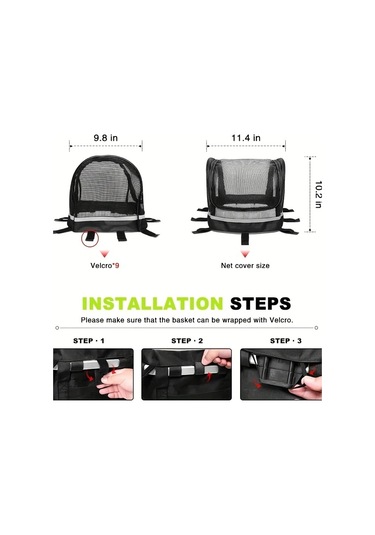 9.8 in

11.4 in

10.2 in

Velcro*9

Net cover size

INSTALLATION STEPS

Please make sure that the basket can be wrapped with Velcro.

STEP · 1

STEP · 2

STEP · 3