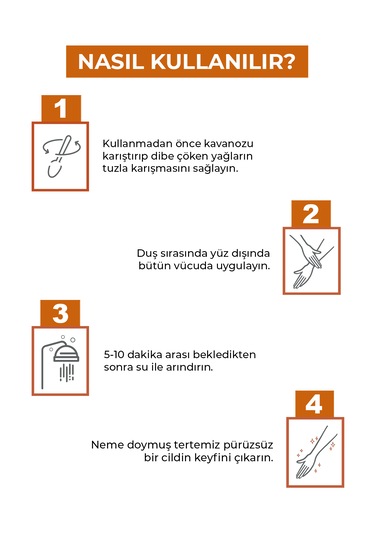 NASIL KULLANILIR?

1

Kullanmadan önce kavanozu karıştırıp dibe çöken yağların tuzla karışmasını sağlayın.

2

Duş sırasında yüz dışında bütün vücuda uygulayın.

3

5-10 dakika arası bekledikten sonra su ile arındırın.

4

Neme doymuş tertemiz pürüzsüz bir cildin keyfini çıkarın.