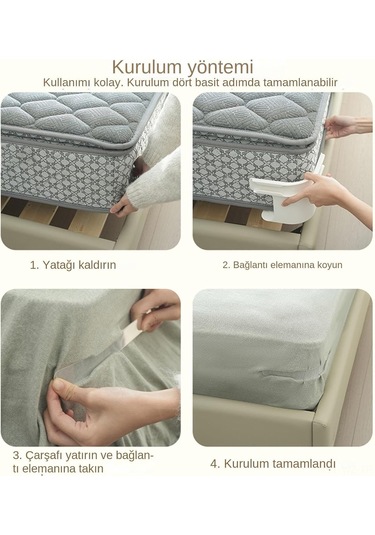 Kurulum yöntemi
Kullanımı kolay. Kurulum dört basit adımda tamamlanabilir

1. Yatağı kaldırın

2. Bağlantı elemanına koyun

3. Çarşafı yatırın ve bağlantı elemanına takın

4. Kurulum tamamlandı