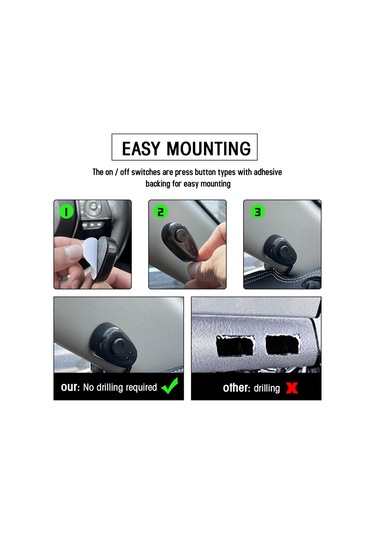 EASY MOUNTING

The on / off switches are press button types with adhesive backing for easy mounting

1

2

3

our: No drilling required

other: drilling