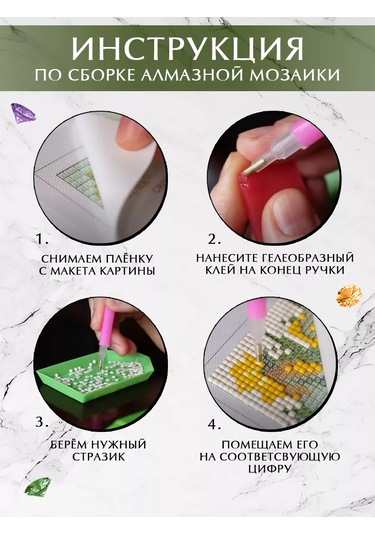 ИНСТРУКЦИЯ
ПО СБОРКЕ АЛМАЗНОЙ МОЗАИКИ

1.
СНИМАЕМ ПЛЁНКУ С МАКЕТА КАРТИНЫ

2.
НАНЕСИТЕ ГЕЛЕОБРАЗНЫЙ КЛЕЙ НА КОНЕЦ РУЧКИ

3.
БЕРЁМ НУЖНЫЙ СТРАЗИК

4.
ПОМЕЩАЕМ ЕГО НА СООТВЕТСВУЮЩУЮ ЦИФРУ