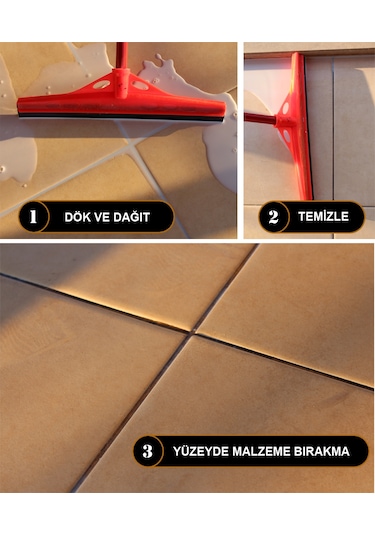 1 DÖK VE DAĞIT

2 TEMİZLE

3 YÜZEYDE MALZEME BIRAKMA