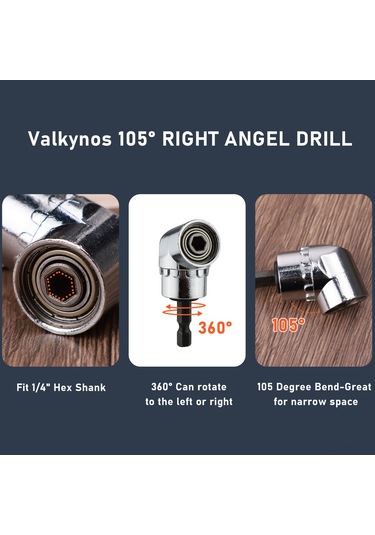 Valkynos 105° RIGHT ANGEL DRILL

360°

105°

Fit 1/4" Hex Shank

360° Can rotate to the left or right

105 Degree Bend-Great for narrow space