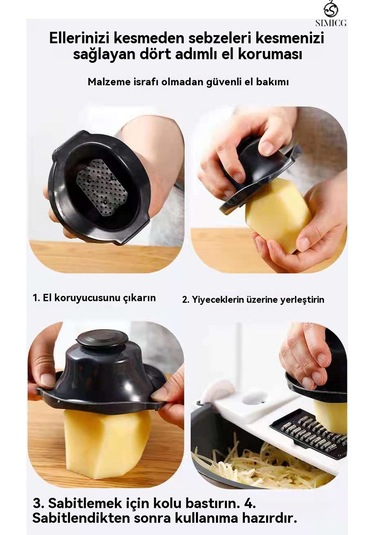 SIMICG

Ellerinizi kesmeden sebzeleri kesmenizi sağlayan dört adımlı el koruması

Malzeme israfı olmadan güvenli el bakımı

1. El koruyucusunu çıkarın

2. Yiyeceklerin üzerine yerleştirin

3. Sabitlemek için kolu bastırın. 4. Sabitlendikten sonra kullanıma hazırdır.