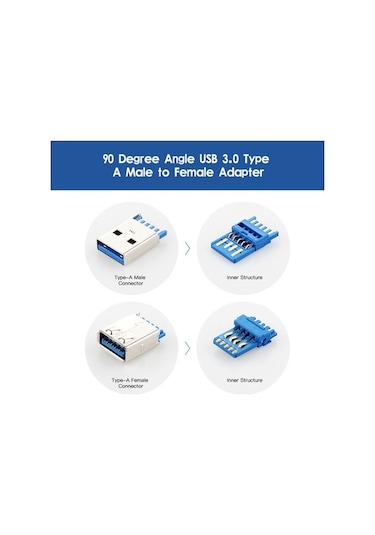 90 Degree Angle USB 3.0 Type A Male to Female Adapter

Type-A Male Connector

Inner Structure

Type-A Female Connector

Inner Structure