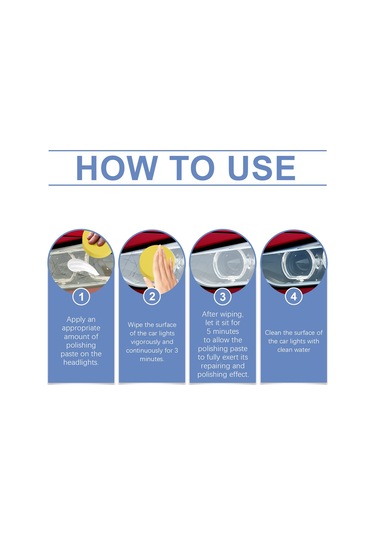 HOW TO USE

1
Apply an appropriate amount of polishing paste on the headlights.

2
Wipe the surface of the car lights vigorously and continuously for 3 minutes.

3
After wiping, let it sit for 5 minutes to allow the polishing paste to fully exert its repairing and polishing effect.

4
Clean the surface of the car lights with clean water