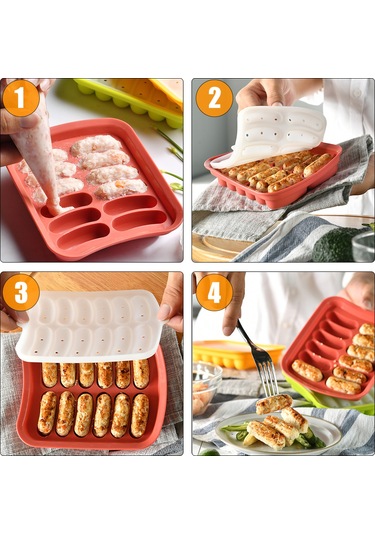 1

2

3

4