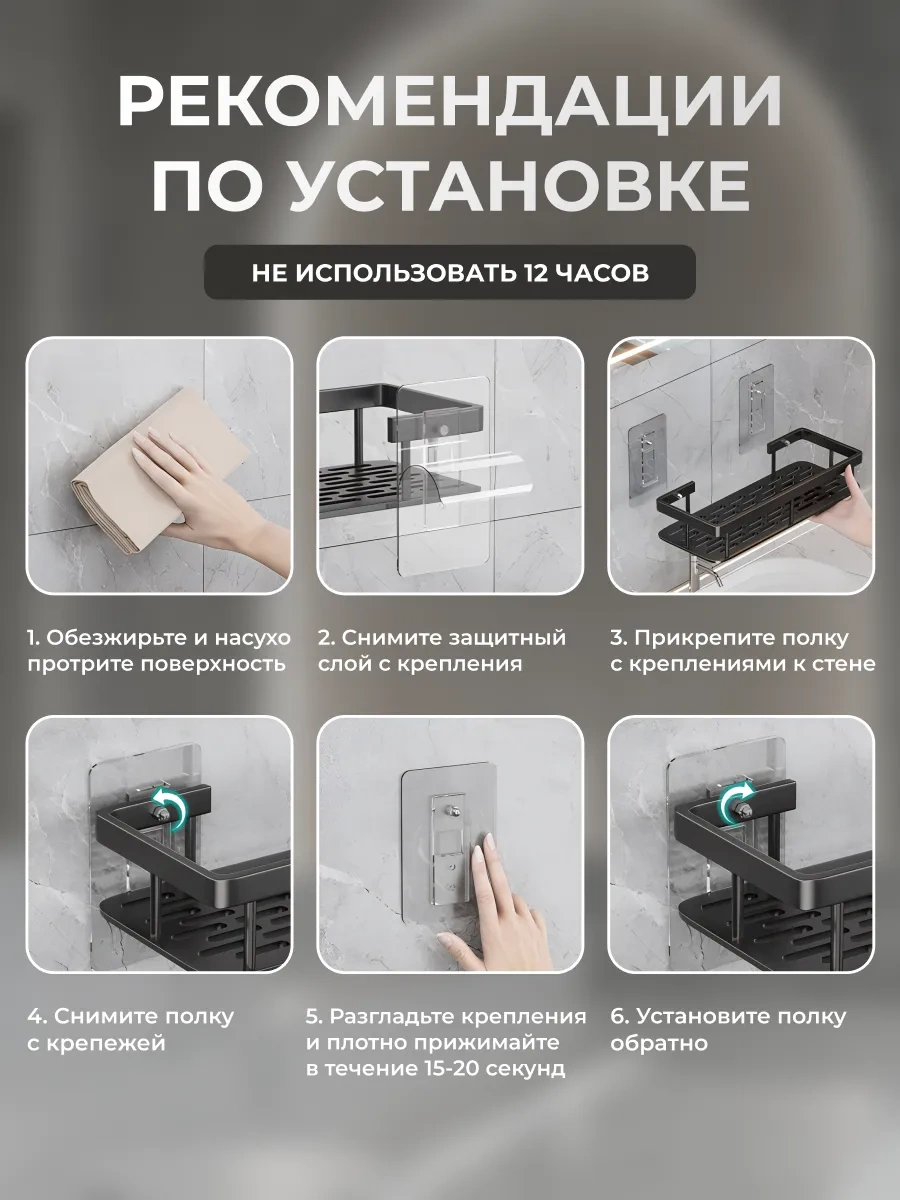 РЕКОМЕНДАЦИИ ПО УСТАНОВКЕ

НЕ ИСПОЛЬЗОВАТЬ 12 ЧАСОВ

1. Обезжирьте и насухо протрите поверхность

2. Снимите защитный слой с крепления

3. Прикрепите полку с креплениями к стене

4. Снимите полку с крепежей

5. Разгладьте крепления и плотно прижимайте в течение 15-20 секунд

6. Установите полку обратно