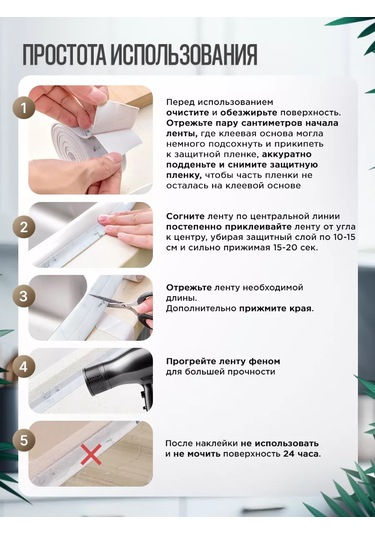 ПРОСТОТА ИСПОЛЬЗОВАНИЯ

1

Перед использованием очистите и обезжирьте поверхность. Отрежьте пару сантиметров начала ленты, где клеевая основа могла немного подсохнуть и прикипеть к защитной пленке, аккуратно подденьте и снимите защитную пленку, чтобы часть пленки не осталась на клеевой основе

2

Согните ленту по центральной линии постепенно приклеивайте ленту от угла к центру, убирая защитный слой по 10-15 см и сильно прижимая 15-20 сек.

3

Отрежьте ленту необходимой длины.
Дополнительно прижмите края.

4

Прогрейте ленту феном для большей прочности

5

После наклейки не использовать и не мочить поверхность 24 часа.