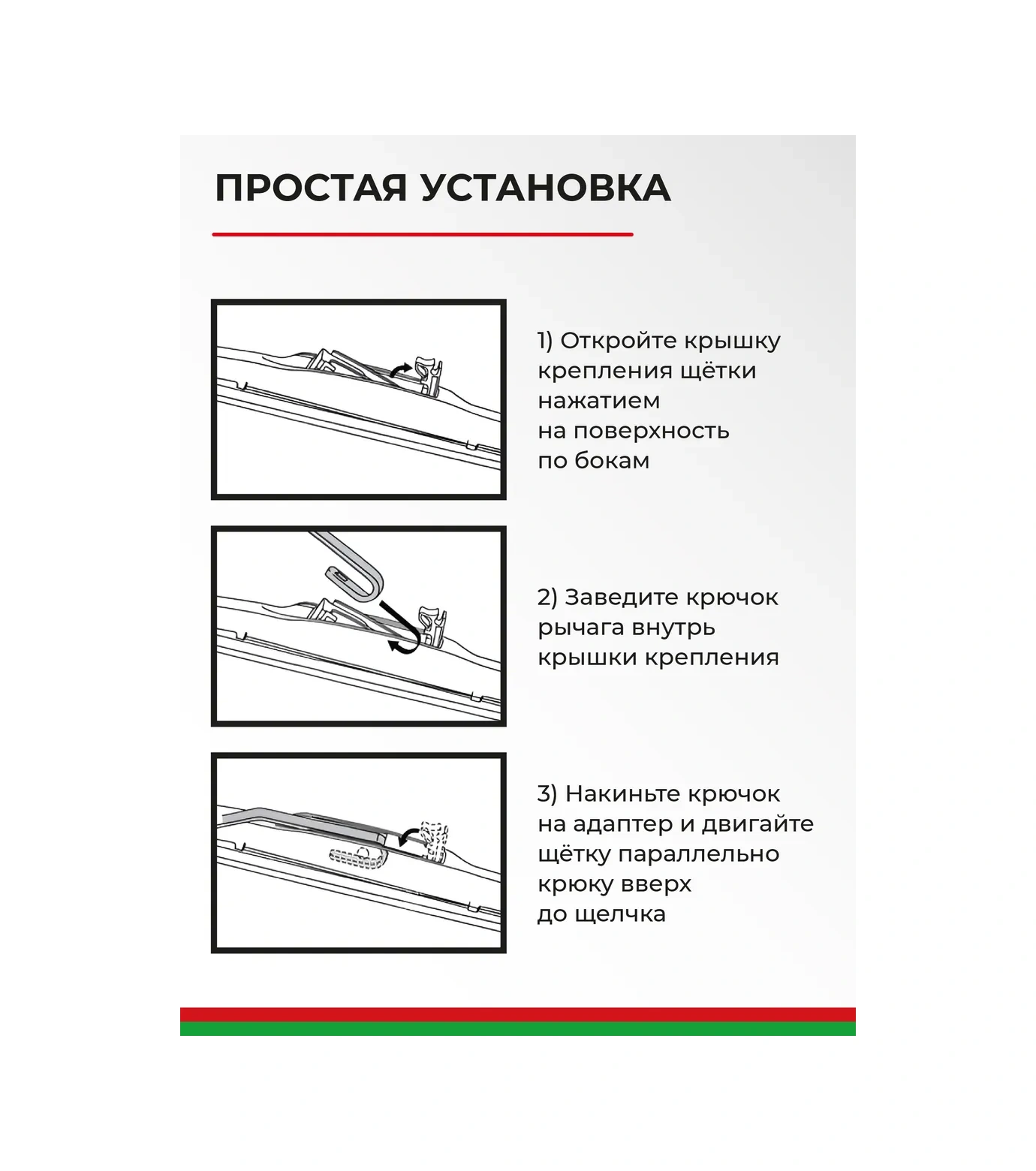 ПРОСТАЯ УСТАНОВКА

1) Откройте крышку крепления щётки нажатием на поверхность по бокам

2) Заведите крючок рычага внутрь крышки крепления

3) Накиньте крючок на адаптер и двигайте щётку параллельно крюку вверх до щелчка