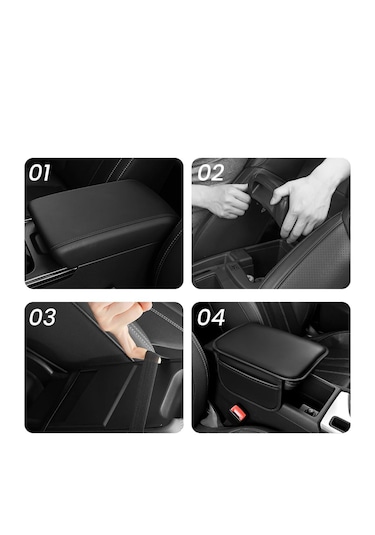 01

02

03

04