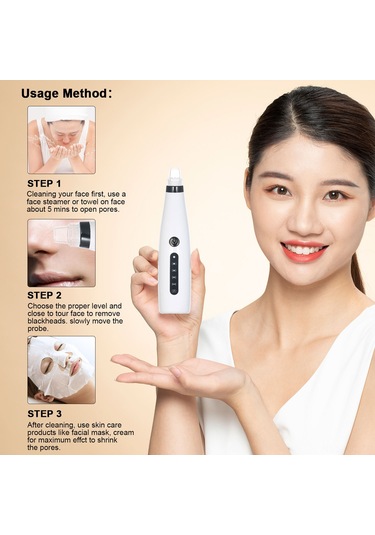 Usage Method:

STEP 1
Cleaning your face first, use a face steamer or towel on face about 5 mins to open pores.

STEP 2
Choose the proper level and close to tour face to remove blackheads. slowly move the probe.

STEP 3
After cleaning, use skin care products like facial mask, cream for maximum effct to shrink the pores.