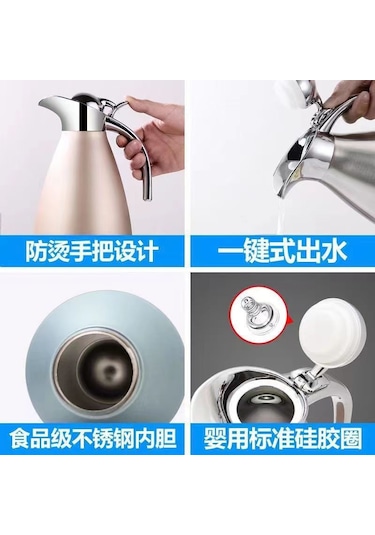 防烫手把设计

一键式出水

食品级不锈钢内胆

婴用标准硅胶圈