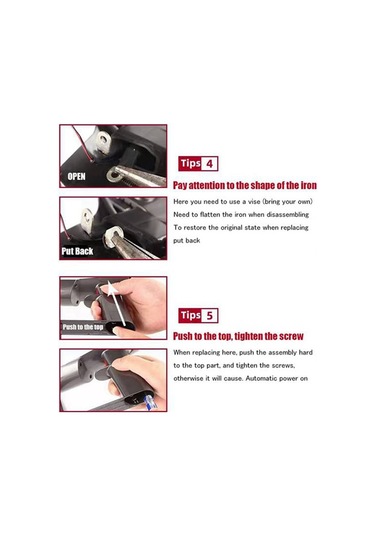 OPEN

Put Back

Tips 4

Pay attention to the shape of the iron

Here you need to use a vise (bring your own)
Need to flatten the iron when disassembling
To restore the original state when replacing put back

Push to the top

Tips 5

Push to the top, tighten the screw

When replacing here, push the assembly hard to the top part, and tighten the screws, otherwise it will cause. Automatic power on