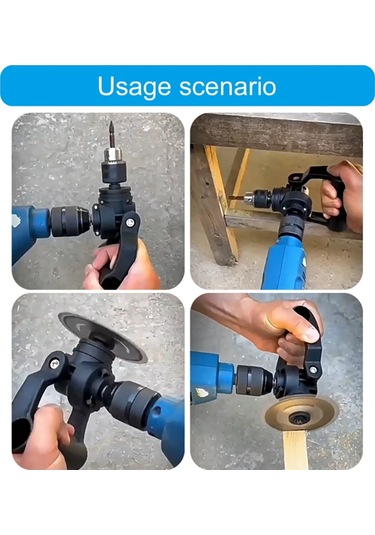 Usage scenario