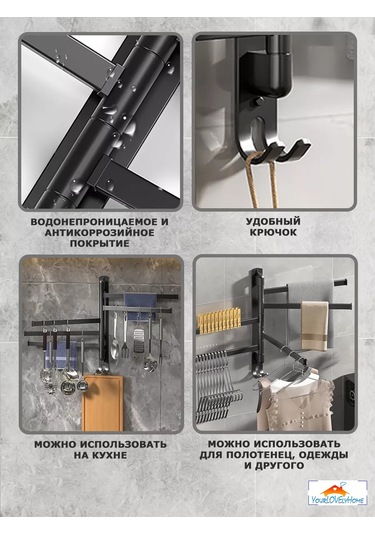 ВОДОНЕПРОНИЦАЕМОЕ И АНТИКОРРОЗИЙНОЕ ПОКРЫТИЕ

УДОБНЫЙ КРЮЧОК

МОЖНО ИСПОЛЬЗОВАТЬ НА КУХНЕ

МОЖНО ИСПОЛЬЗОВАТЬ ДЛЯ ПОЛОТЕНЕЦ, ОДЕЖДЫ И ДРУГОГО

YourLOVElyHome