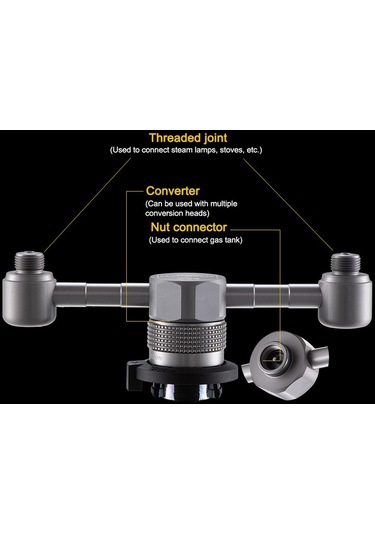 Threaded joint
(Used to connect steam lamps, stoves, etc.)

Converter
(Can be used with multiple conversion heads)

Nut connector
(Used to connect gas tank)