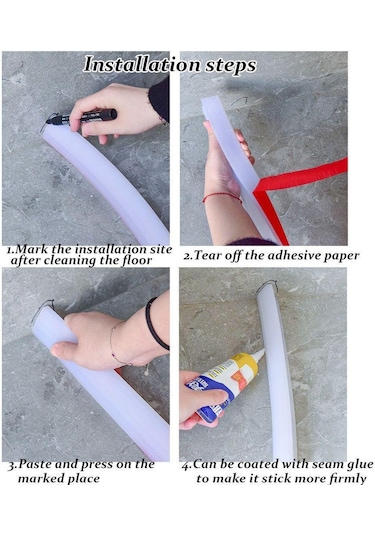 Installation steps

1.Mark the installation site after cleaning the floor

2.Tear off the adhesive paper

3.Paste and press on the marked place

4.Can be coated with seam glue to make it stick more firmly