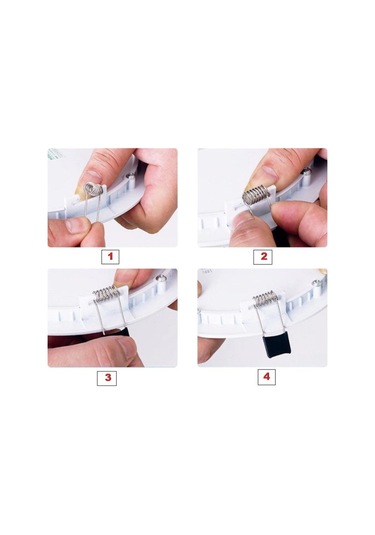 1

2

3

4