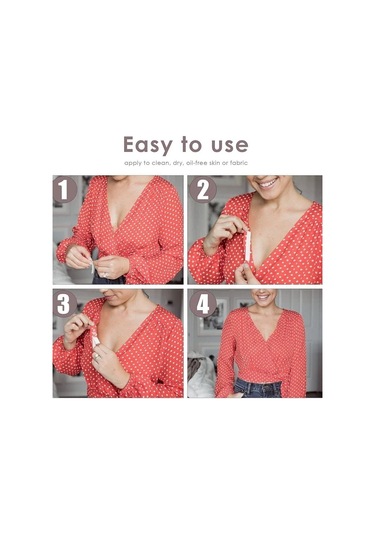 Easy to use

apply to clean, dry, oil-free skin or fabric

1

2

3

4