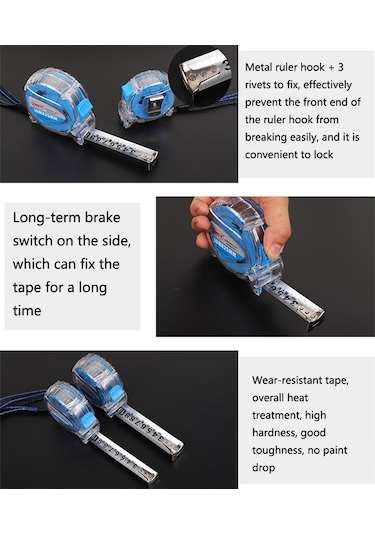 Metal ruler hook + 3 rivets to fix, effectively prevent the front end of the ruler hook from breaking easily, and it is convenient to lock

Long-term brake switch on the side, which can fix the tape for a long time

Wear-resistant tape, overall heat treatment, high hardness, good toughness, no paint drop