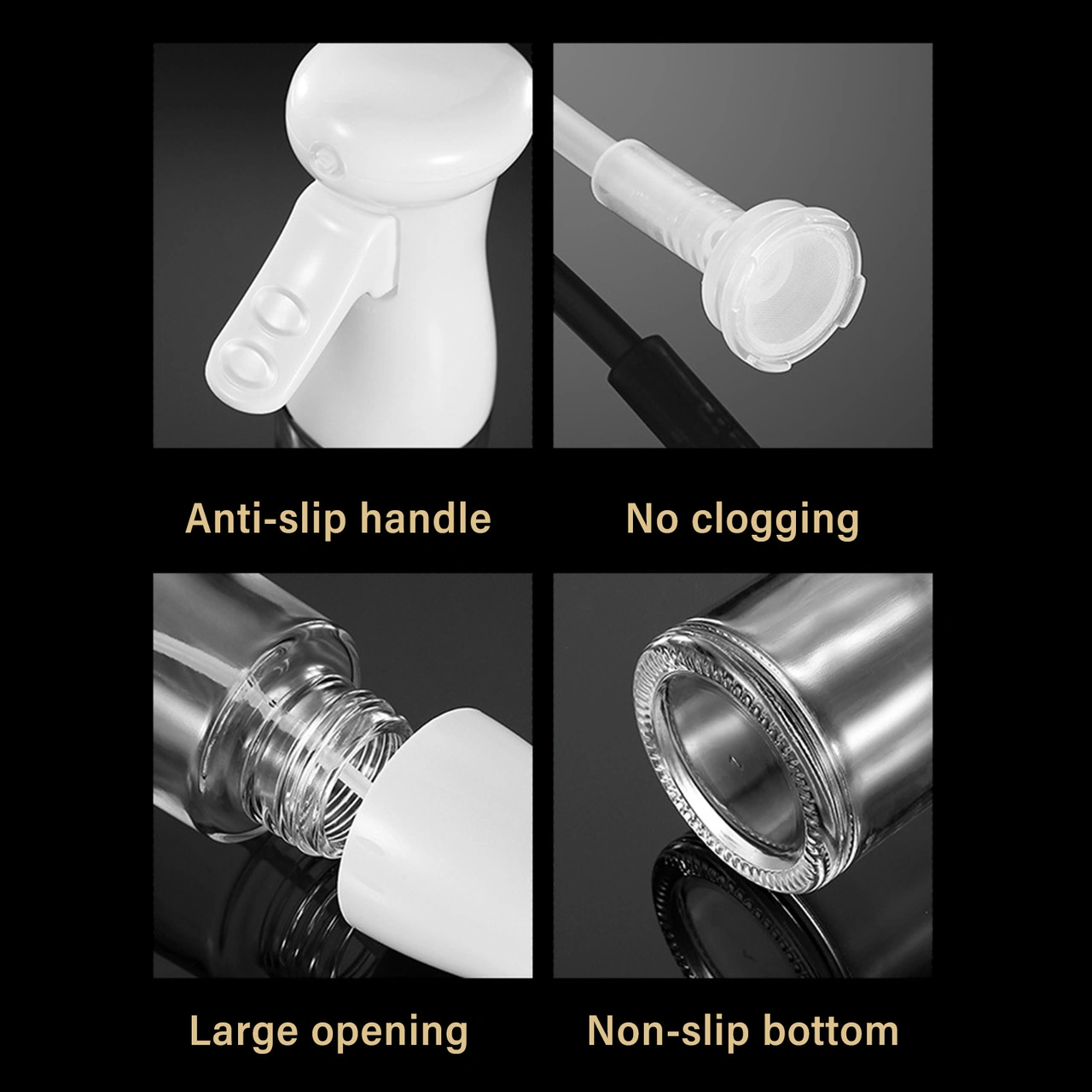 Anti-slip handle

No clogging

Large opening

Non-slip bottom