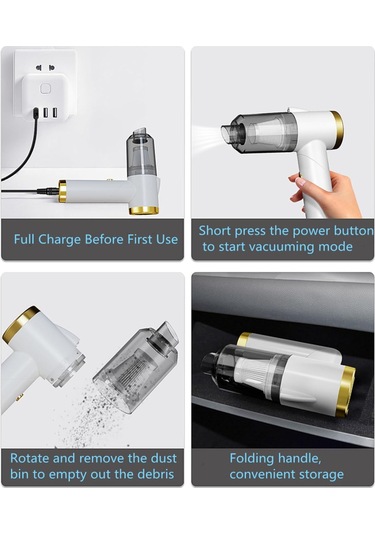 Full Charge Before First Use

Short press the power button to start vacuuming mode

Rotate and remove the dust bin to empty out the debris

Folding handle, convenient storage