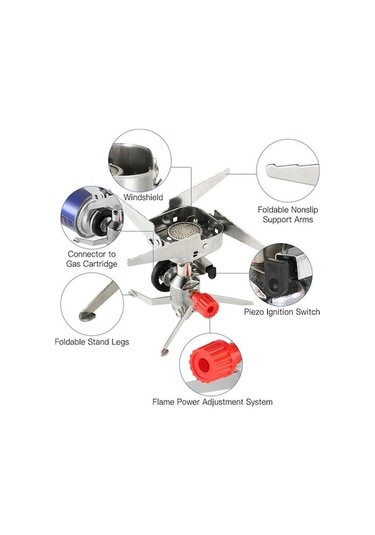 Windshield

Foldable Nonslip Support Arms

Connector to Gas Cartridge

Piezo Ignition Switch

Foldable Stand Legs

Flame Power Adjustment System