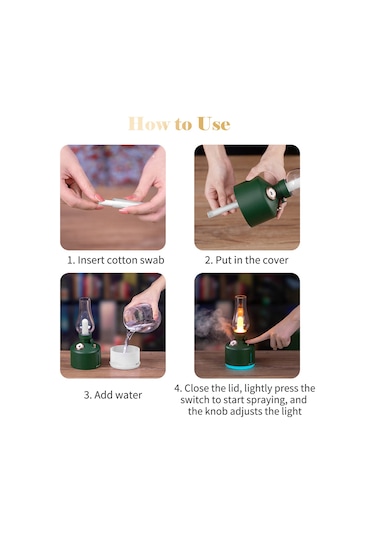 How to Use

1. Insert cotton swab

2. Put in the cover

3. Add water

4. Close the lid, lightly press the switch to start spraying, and the knob adjusts the light