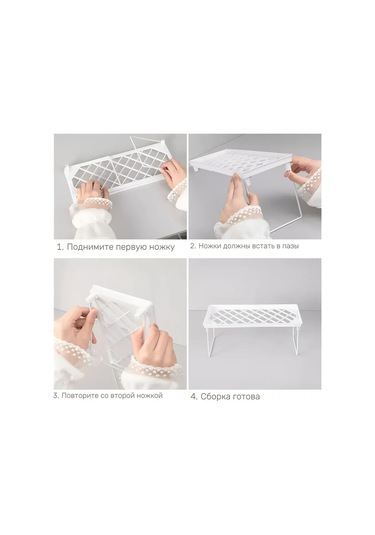 1. Поднимите первую ножку

2. Ножки должны встать в пазы

3. Повторите со второй ножкой

4. Сборка готова