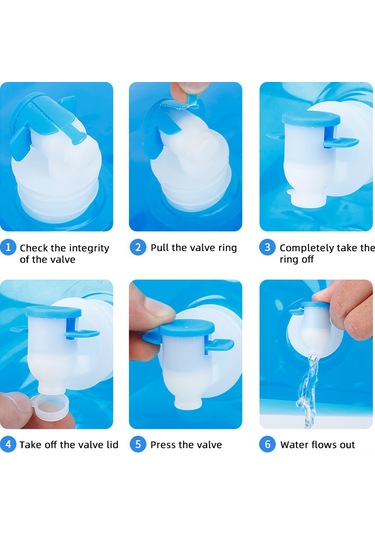 1 Check the integrity of the valve

2 Pull the valve ring

3 Completely take the ring off

4 Take off the valve lid

5 Press the valve

6 Water flows out