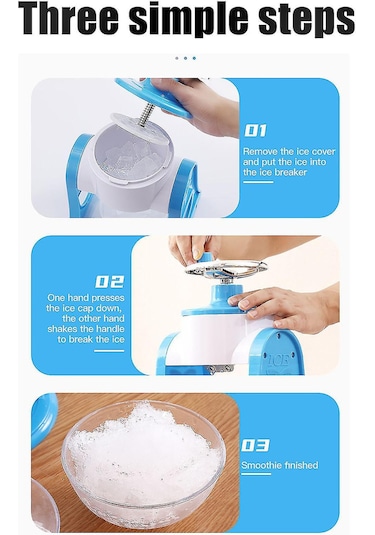 Three simple steps

01

Remove the ice cover and put the ice into the ice breaker

02

One hand presses the ice cap down, the other hand shakes the handle to break the ice

ICE

03

Smoothie finished