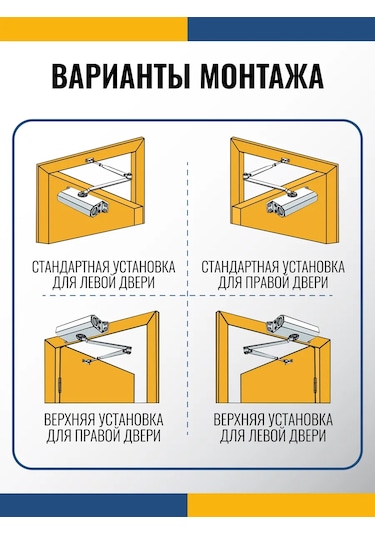 ВАРИАНТЫ МОНТАЖА

СТАНДАРТНАЯ УСТАНОВКА ДЛЯ ЛЕВОЙ ДВЕРИ

СТАНДАРТНАЯ УСТАНОВКА ДЛЯ ПРАВОЙ ДВЕРИ

ВЕРХНЯЯ УСТАНОВКА ДЛЯ ПРАВОЙ ДВЕРИ

ВЕРХНЯЯ УСТАНОВКА ДЛЯ ЛЕВОЙ ДВЕРИ