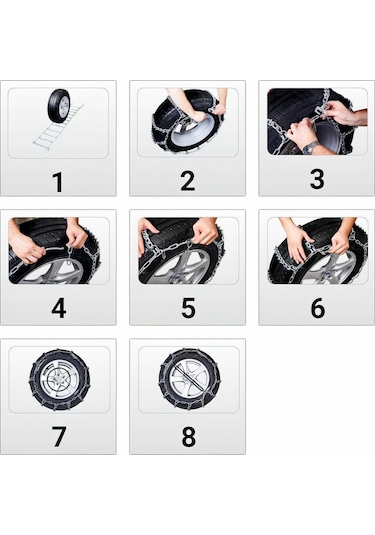 1

2

3

4

5

6

7

8