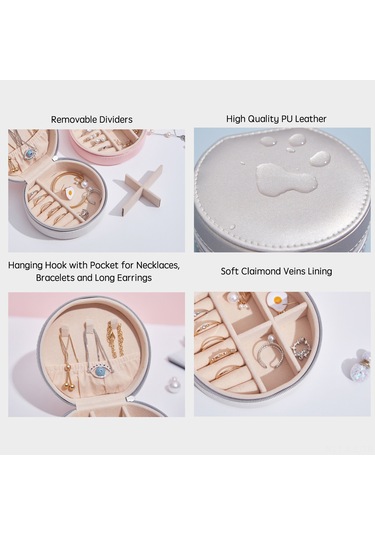 Removable Dividers

High Quality PU Leather

Hanging Hook with Pocket for Necklaces, Bracelets and Long Earrings

Soft Claimond Veins Lining