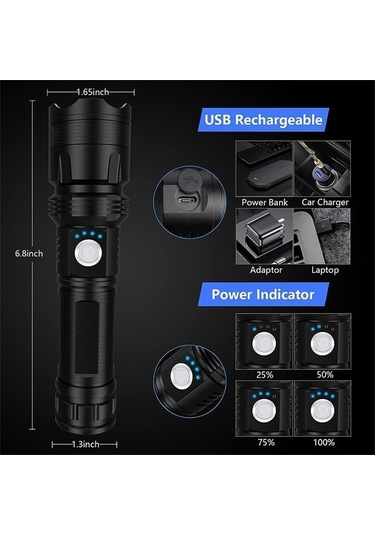 1.65inch

6.8inch

1.3inch

USB Rechargeable

Power Bank
Car Charger
Adaptor
Laptop

Power Indicator

25%
50%
75%
100%