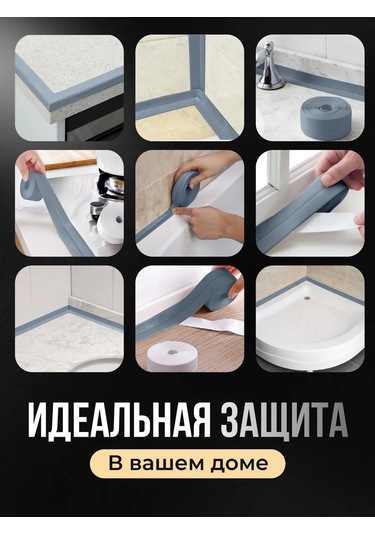 ИДЕАЛЬНАЯ ЗАЩИТА

В вашем доме