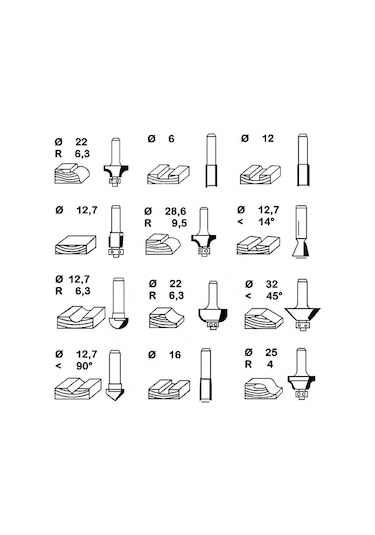 Ø 22
R 6,3

Ø 6

Ø 12

Ø 12,7

Ø 28,6
R 9,5

Ø 12,7
< 14°

Ø 12,7
R 6,3

Ø 22
R 6,3

Ø 32
< 45°

Ø 12,7
< 90°

Ø 16

Ø 25
R 4