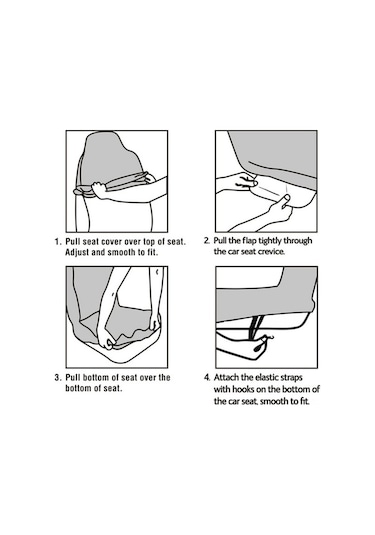 1. Pull seat cover over top of seat. Adjust and smooth to fit.

2. Pull the flap tightly through the car seat crevice.

3. Pull bottom of seat over the bottom of seat.

4. Attach the elastic straps with hooks on the bottom of the car seat, smooth to fit.