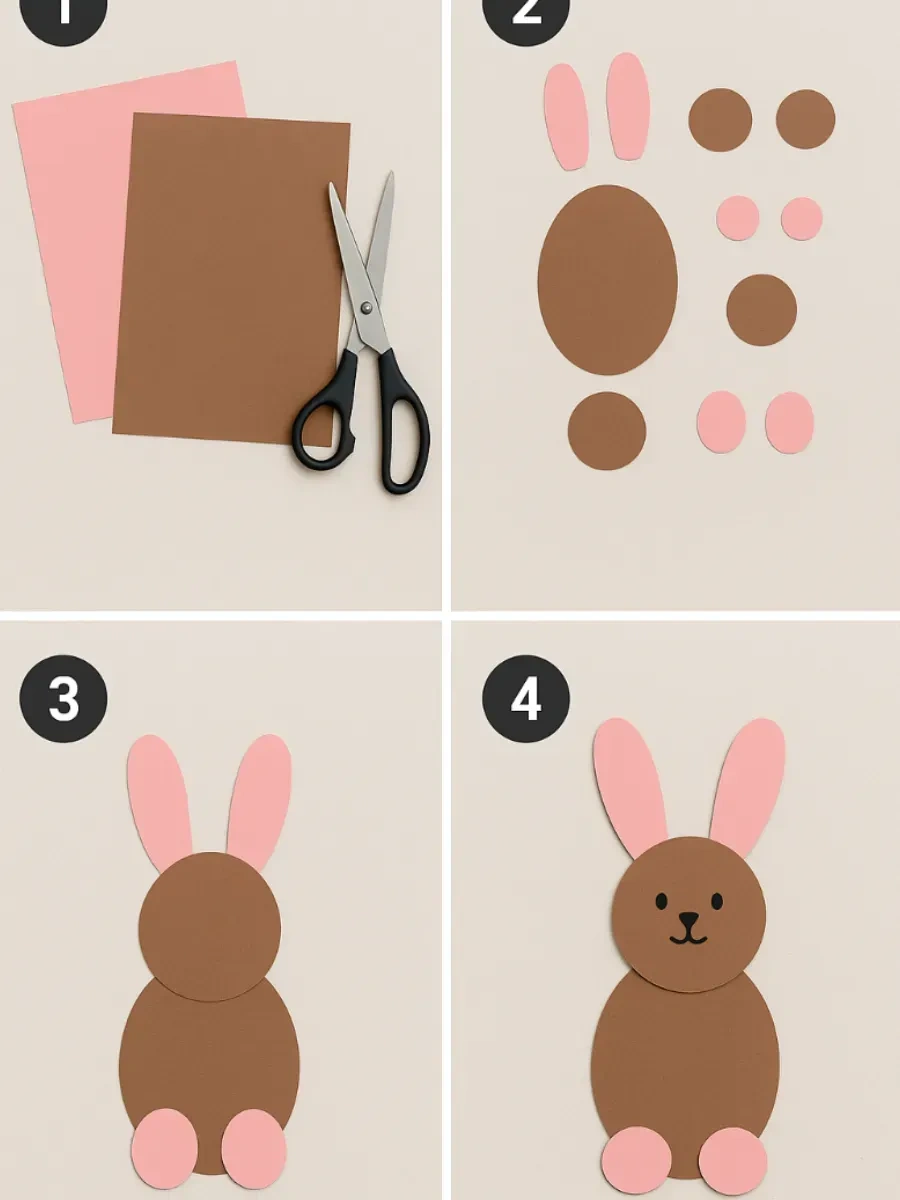 1

2

3

4