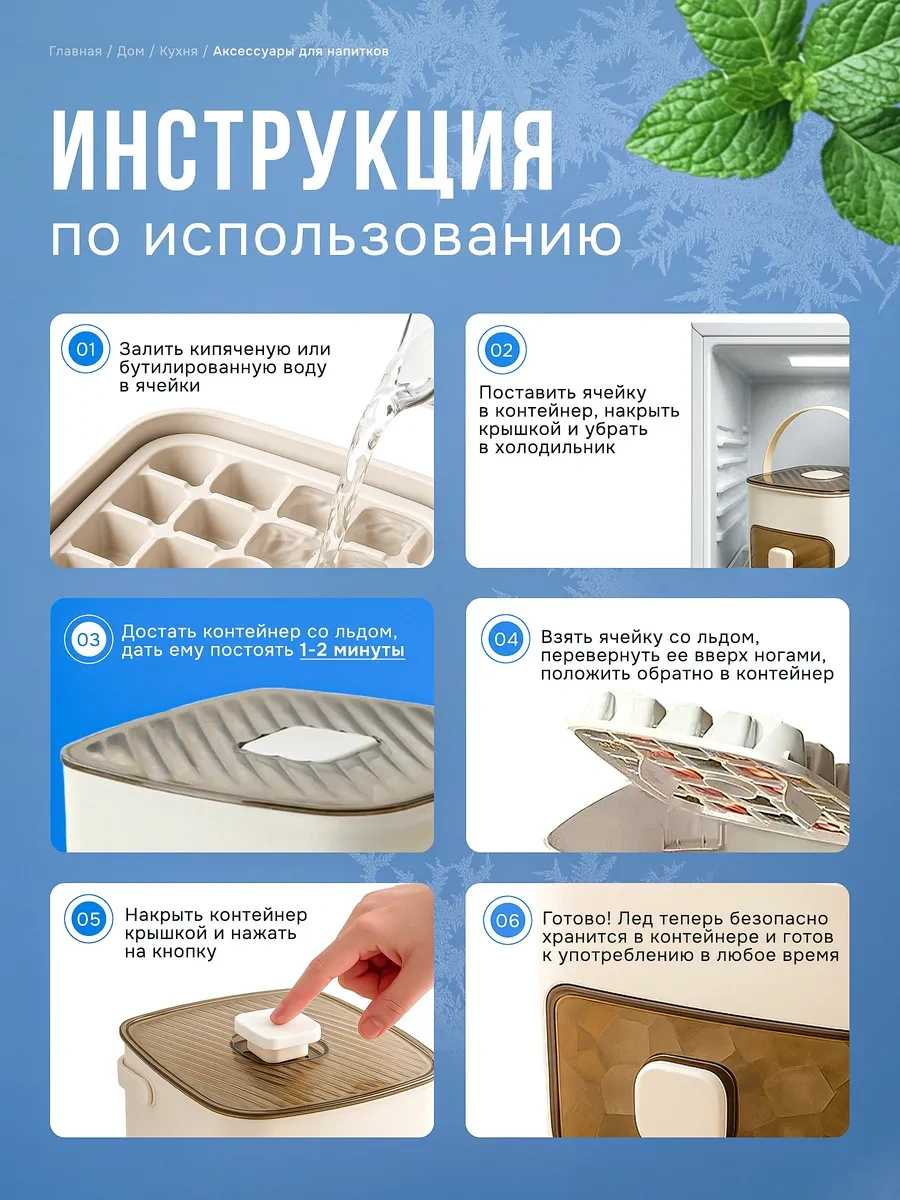 Главная / Дом / Кухня / Аксессуары для напитков

ИНСТРУКЦИЯ
по использованию

01 Залить кипяченую или бутилированную воду в ячейки

02 Поставить ячейку в контейнер, накрыть крышкой и убрать в холодильник

03 Достать контейнер со льдом, дать ему постоять 1-2 минуты

04 Взять ячейку со льдом, перевернуть ее вверх ногами, положить обратно в контейнер

05 Накрыть контейнер крышкой и нажать на кнопку

06 Готово! Лед теперь безопасно хранится в контейнере и готов к употреблению в любое время